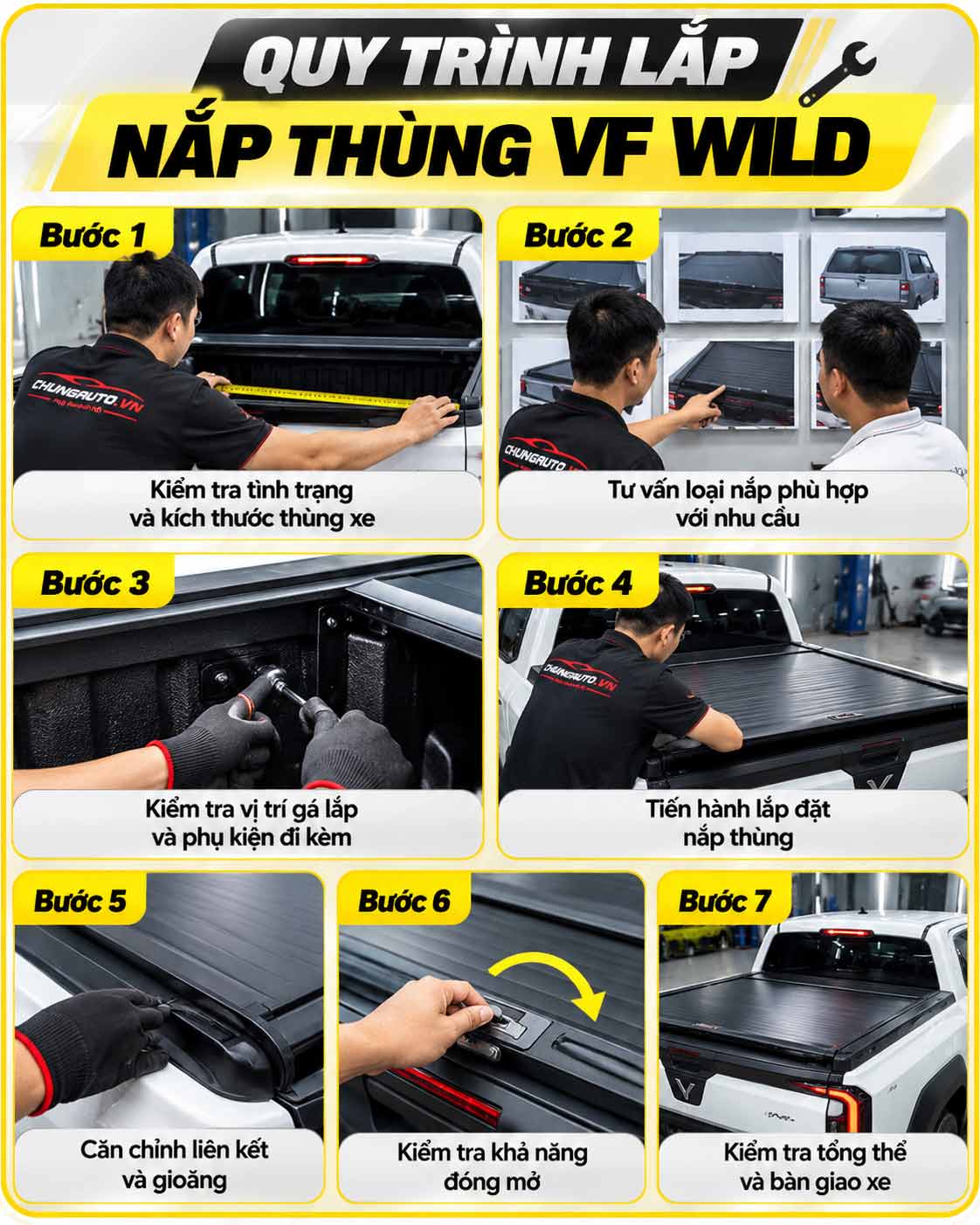 QUY TRÌNH LẮP
NẮP THÙNG VF WILD

Bước 1

CHUNGAUTO.VN

Kiểm tra tình trạng và kích thước thùng xe

Bước 2

CHUNGAUTO.VN

Tư vấn loại nắp phù hợp với nhu cầu

Bước 3

Kiểm tra vị trí gá lắp và phụ kiện đi kèm

Bước 4

CHUNGAUTO.VN

Tiến hành lắp đặt nắp thùng

Bước 5

Căn chỉnh liên kết và gioăng

Bước 6

Kiểm tra khả năng đóng mở

Bước 7

Kiểm tra tổng thể và bàn giao xe